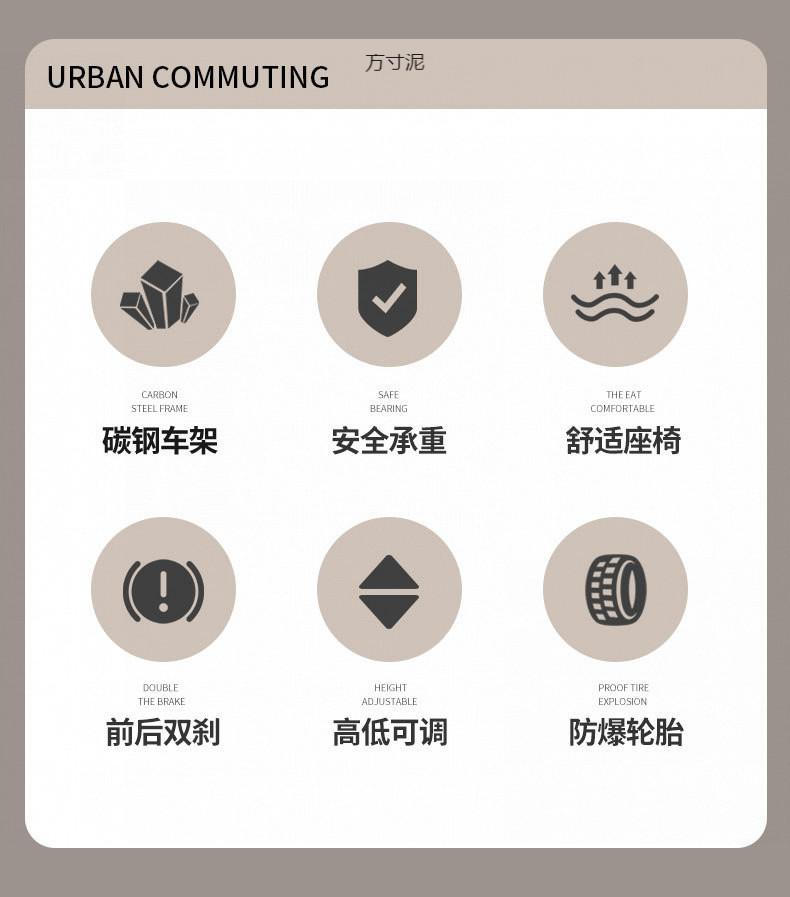 URBAN COMMUTING

方寸泥

CARBON
STEEL FRAME
碳钢车架

SAFE
BEARING
安全承重

THE EAT
COMFORTABLE
舒适座椅

DOUBLE
THE BRAKE
前后双刹

HEIGHT
ADJUSTABLE
高低可调

PROOF TIRE
EXPLOSION
防爆轮胎