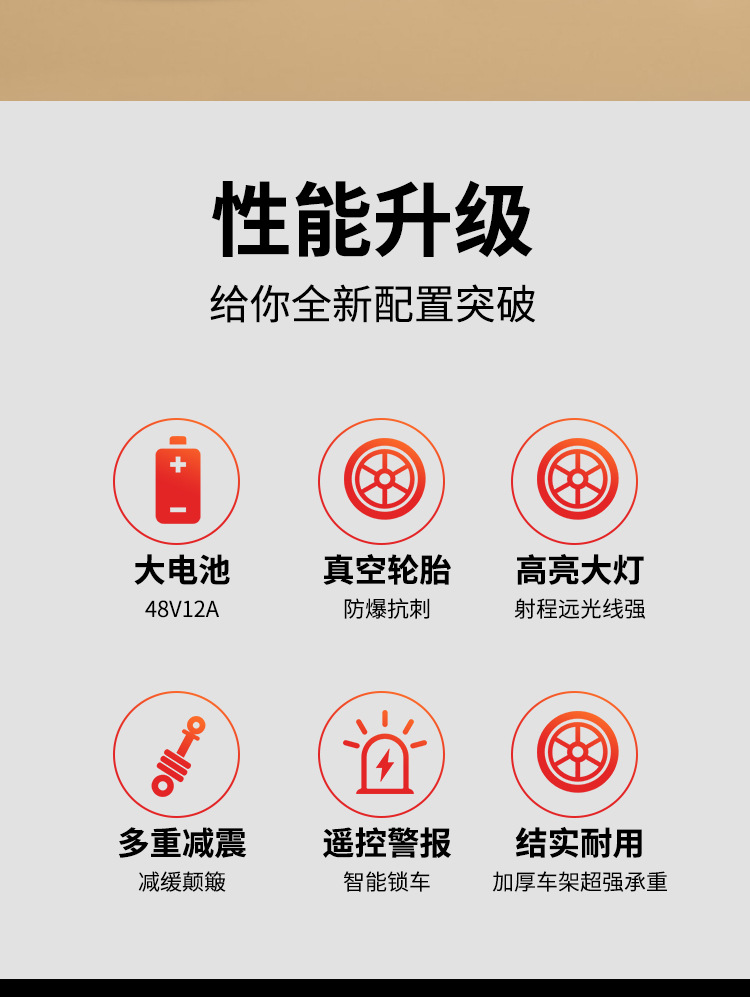 性能升级

给你全新配置突破

大电池
48V12A

真空轮胎
防爆抗刺

高亮大灯
射程远光线强

多重减震
减缓颠簸

遥控警报
智能锁车

结实耐用
加厚车架超强承重