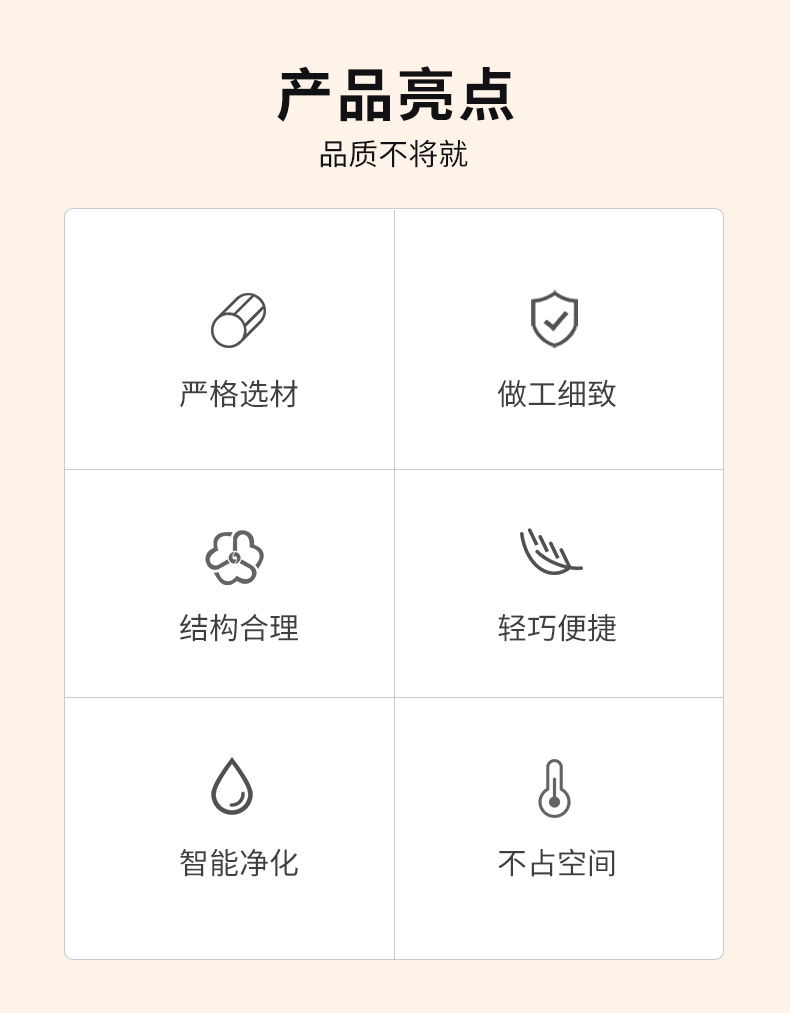 产品亮点
品质不将就

严格选材

做工细致

结构合理

轻巧便捷

智能净化

不占空间