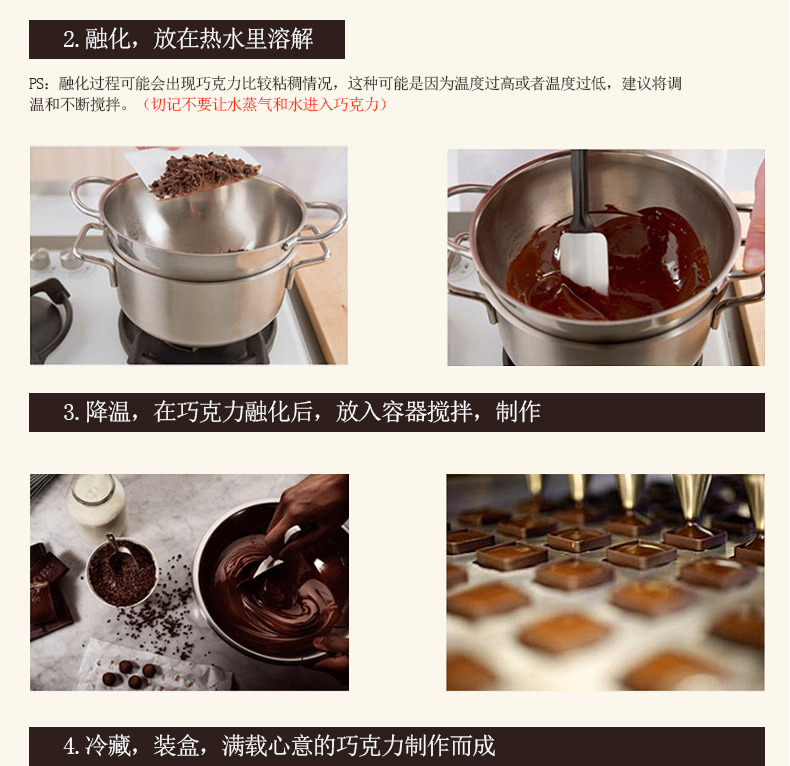 2.融化，放在热水里溶解

PS：融化过程可能会出现巧克力比较粘稠情况，这种可能是因为温度过高或者温度过低，建议将调温和不断搅拌。（切记不要让水蒸气和水进入巧克力）

3.降温，在巧克力融化后，放入容器搅拌，制作

4.冷藏，装盒，满载心意的巧克力制作而成