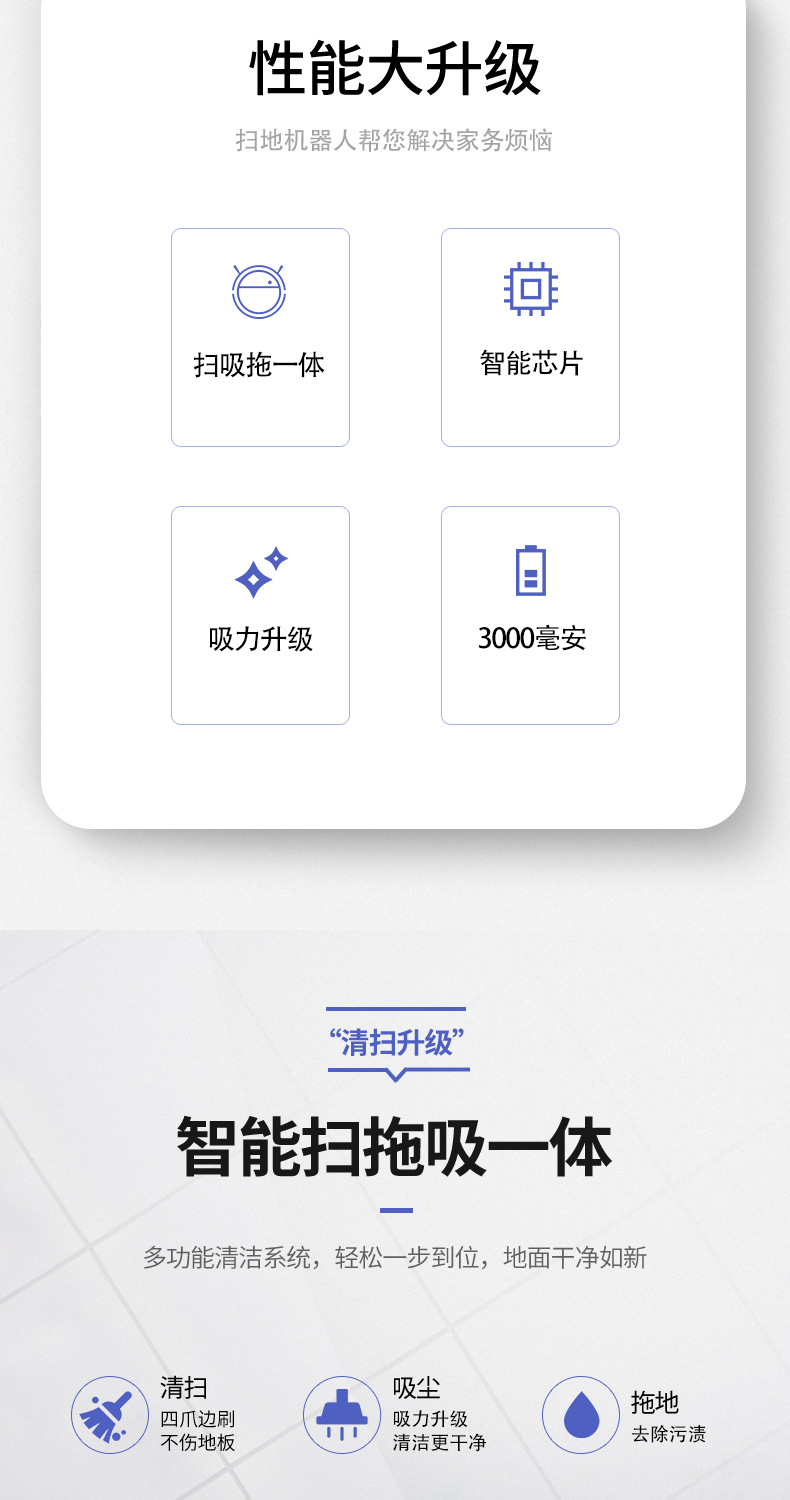 性能大升级

扫地机器人帮您解决家务烦恼

扫吸拖一体

智能芯片

吸力升级

3000毫安

“清扫升级”

智能扫拖吸一体

多功能清洁系统，轻松一步到位，地面干净如新

清扫
四爪边刷
不伤地板

吸尘
吸力升级
清洁更干净

拖地
去除污渍