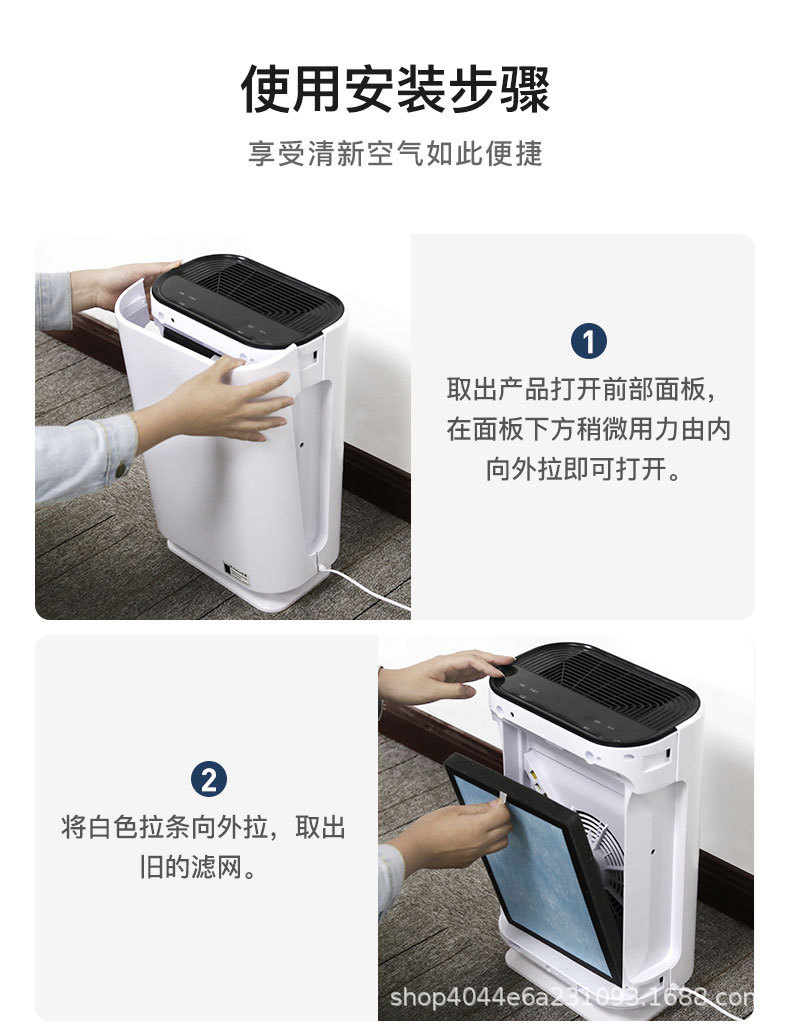 使用安装步骤

享受清新空气如此便捷

1

取出产品打开前部面板，在面板下方稍微用力由内向外拉即可打开。

2

将白色拉条向外拉，取出旧的滤网。

shop4044e6a231093.1688.com