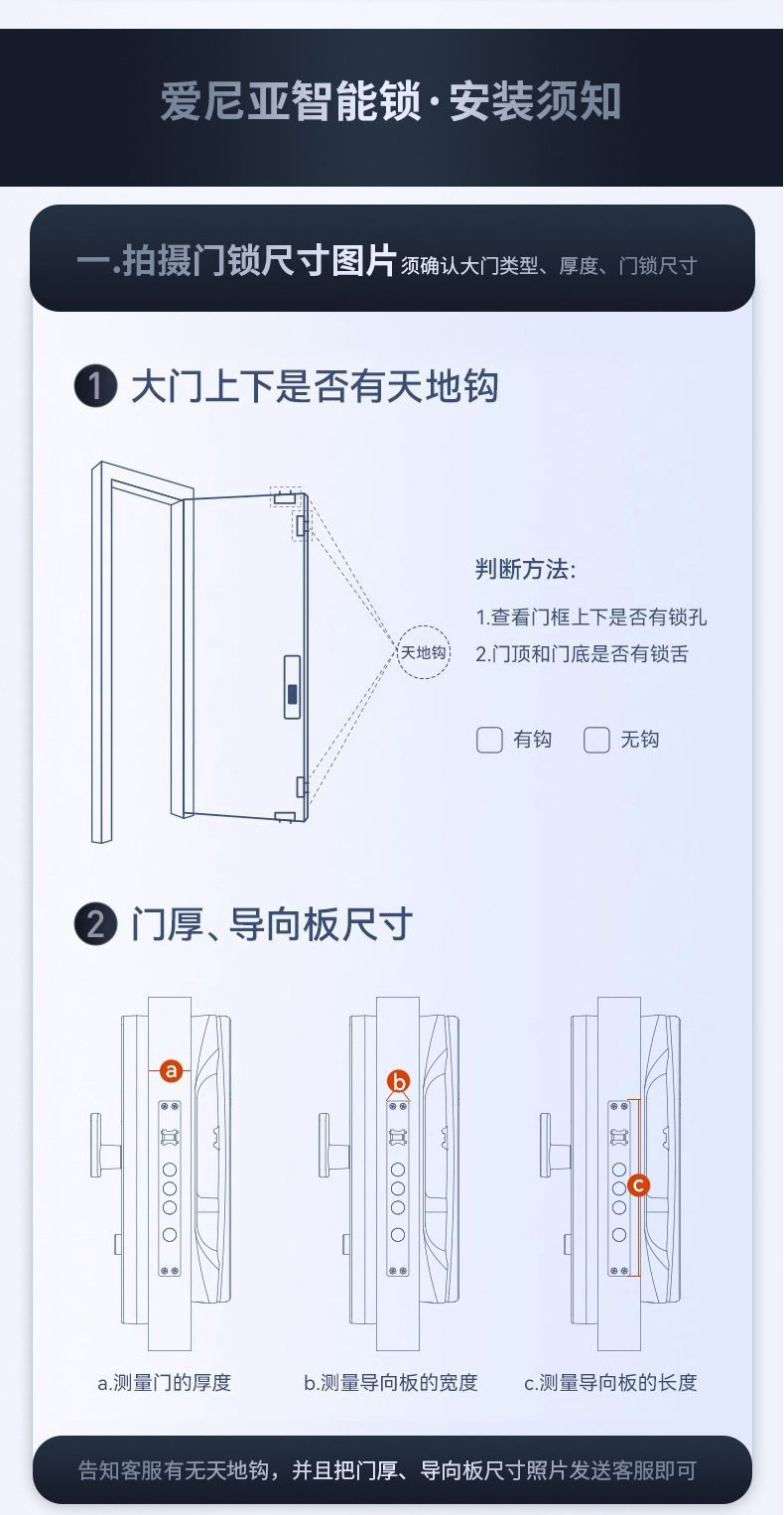 爱尼亚智能锁·安装须知

一.拍摄门锁尺寸图片 须确认大门类型、厚度、门锁尺寸

1 大门上下是否有天地钩

天地钩

判断方法:

1.查看门框上下是否有锁孔
2.门顶和门底是否有锁舌

有钩 无钩

2 门厚、导向板尺寸

a b c

a.测量门的厚度 b.测量导向板的宽度 c.测量导向板的长度

告知客服有无天地钩，并且把门厚、导向板尺寸照片发送客服即可