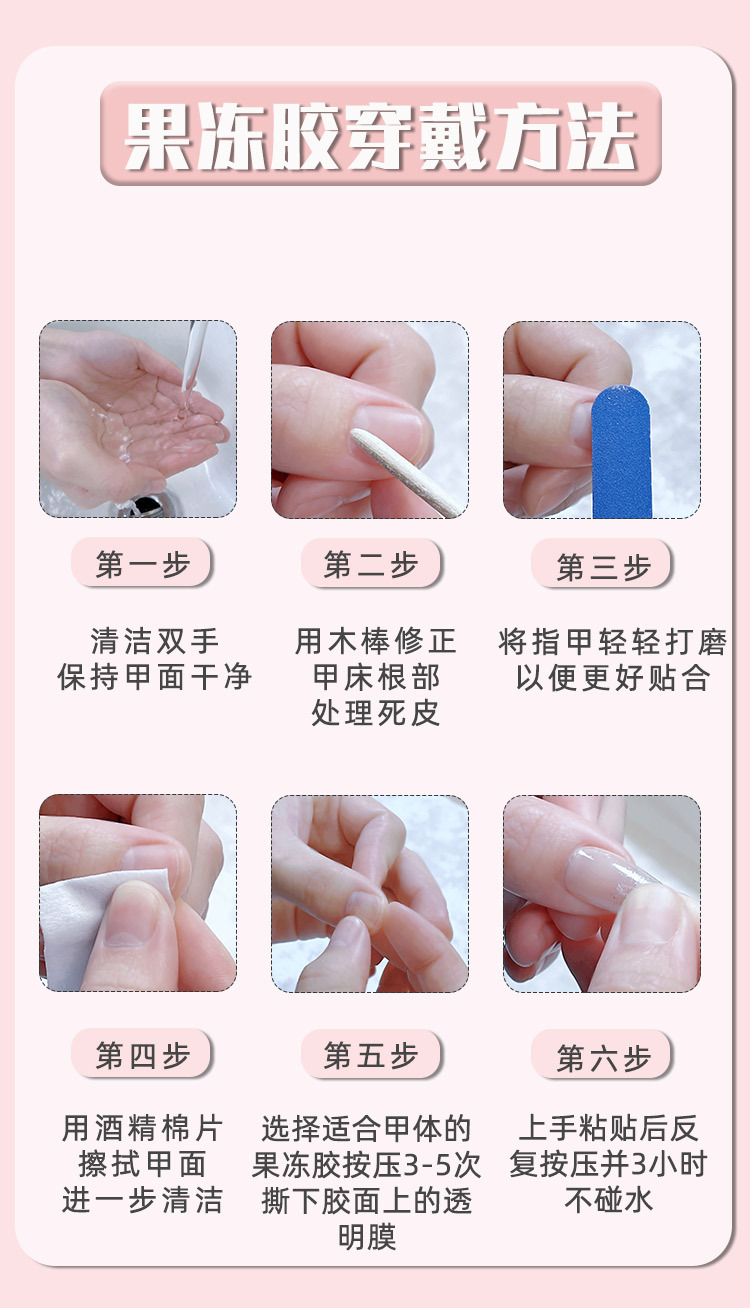 果冻胶穿戴方法

第一步

清洁双手
保持甲面干净

第二步

用木棒修正
甲床根部
处理死皮

第三步

将指甲轻轻打磨
以便更好贴合

第四步

用酒精棉片
擦拭甲面
进一步清洁

第五步

选择适合甲体的
果冻胶按压3-5次
撕下胶面上的透
明膜

第六步

上手粘贴后反
复按压并3小时
不碰水