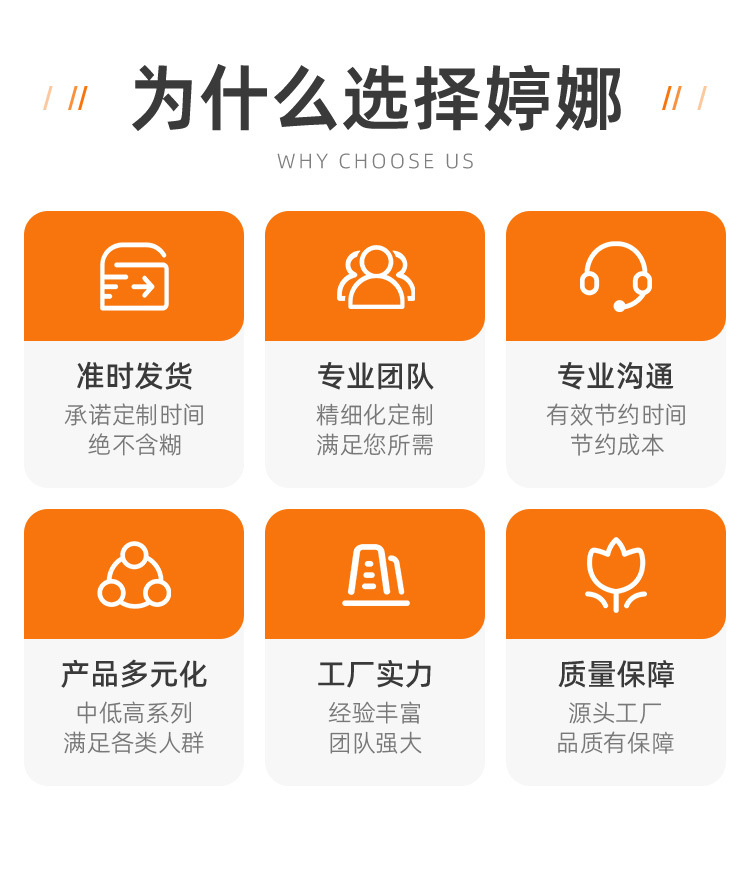 为什么选择婷娜

WHY CHOOSE US

准时发货

承诺定制时间
绝不含糊

专业团队

精细化定制
满足您所需

专业沟通

有效节约时间
节约成本

产品多元化

中低高系列
满足各类人群

工厂实力

经验丰富
团队强大

质量保障

源头工厂
品质有保障