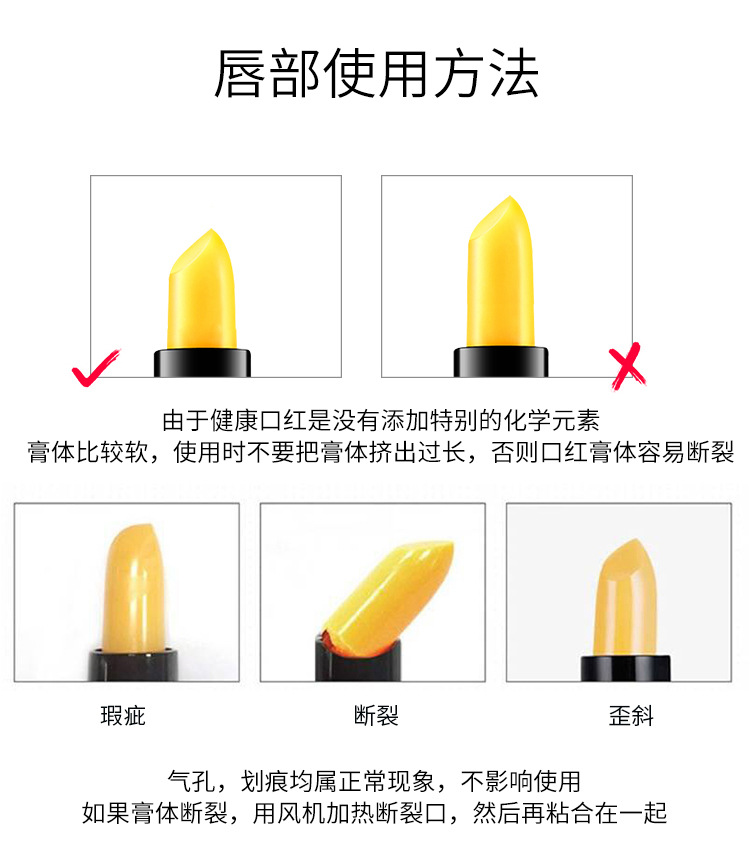 唇部使用方法

由于健康口红是没有添加特别的化学元素
膏体比较软，使用时不要把膏体挤出过长，否则口红膏体容易断裂

瑕疵

断裂

歪斜

气孔，划痕均属正常现象，不影响使用
如果膏体断裂，用风机加热断裂口，然后再粘合在一起