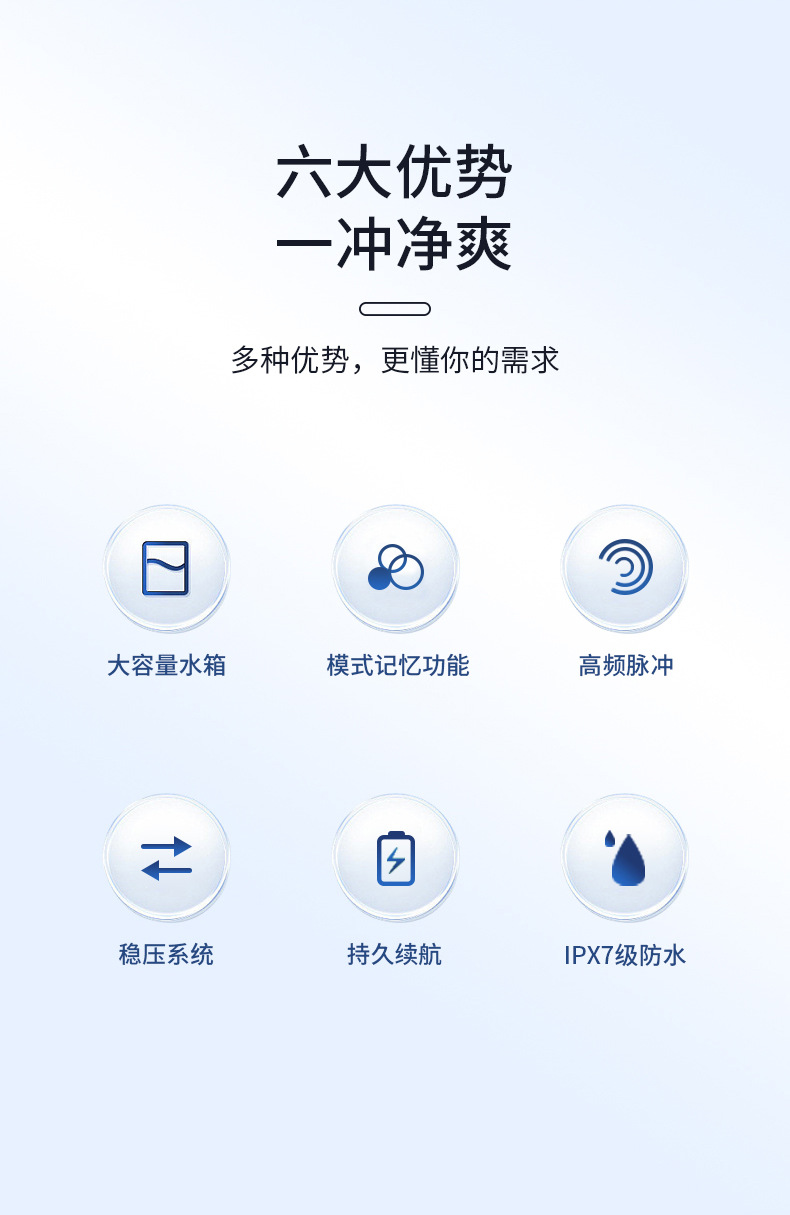 六大优势
一冲净爽

多种优势，更懂你的需求

大容量水箱

模式记忆功能

高频脉冲

稳压系统

持久续航

IPX7级防水