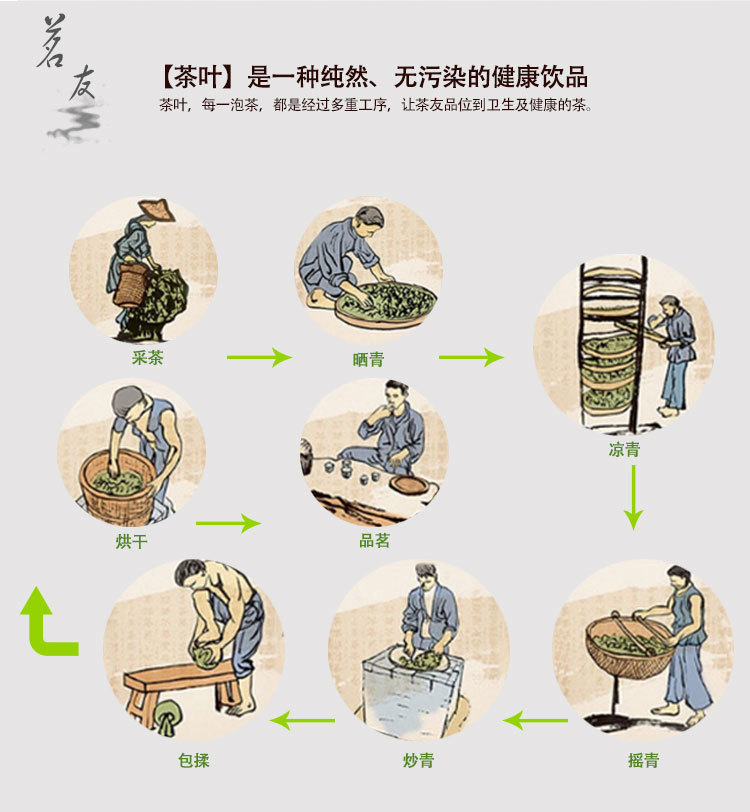 茗友

【茶叶】是一种纯然、无污染的健康饮品
茶叶，每一泡茶，都是经过多重工序，让茶友品位到卫生及健康的茶。

采茶

晒青

凉青

烘干

品茗

包揉

炒青

摇青