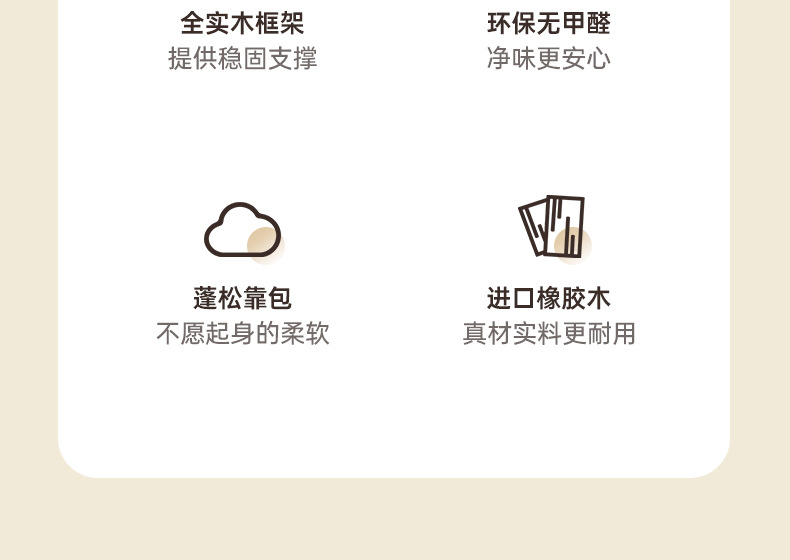 全实木框架
提供稳固支撑

环保无甲醛
净味更安心

蓬松靠包
不愿起身的柔软

进口橡胶木
真材实料更耐用