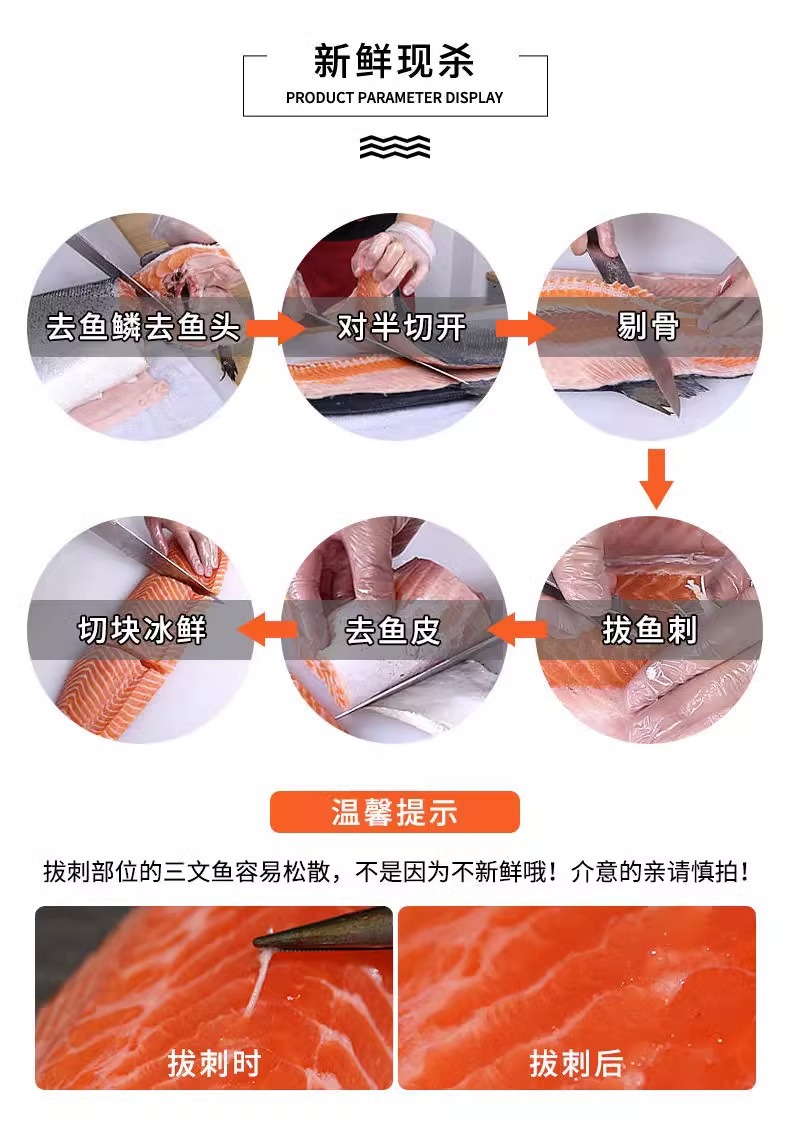 新鲜现杀
PRODUCT PARAMETER DISPLAY

去鱼鳞去鱼头
对半切开
剔骨
拔鱼刺
去鱼皮
切块冰鲜

温馨提示
拔刺部位的三文鱼容易松散，不是因为不新鲜哦！介意的亲请慎拍！

拔刺时
拔刺后