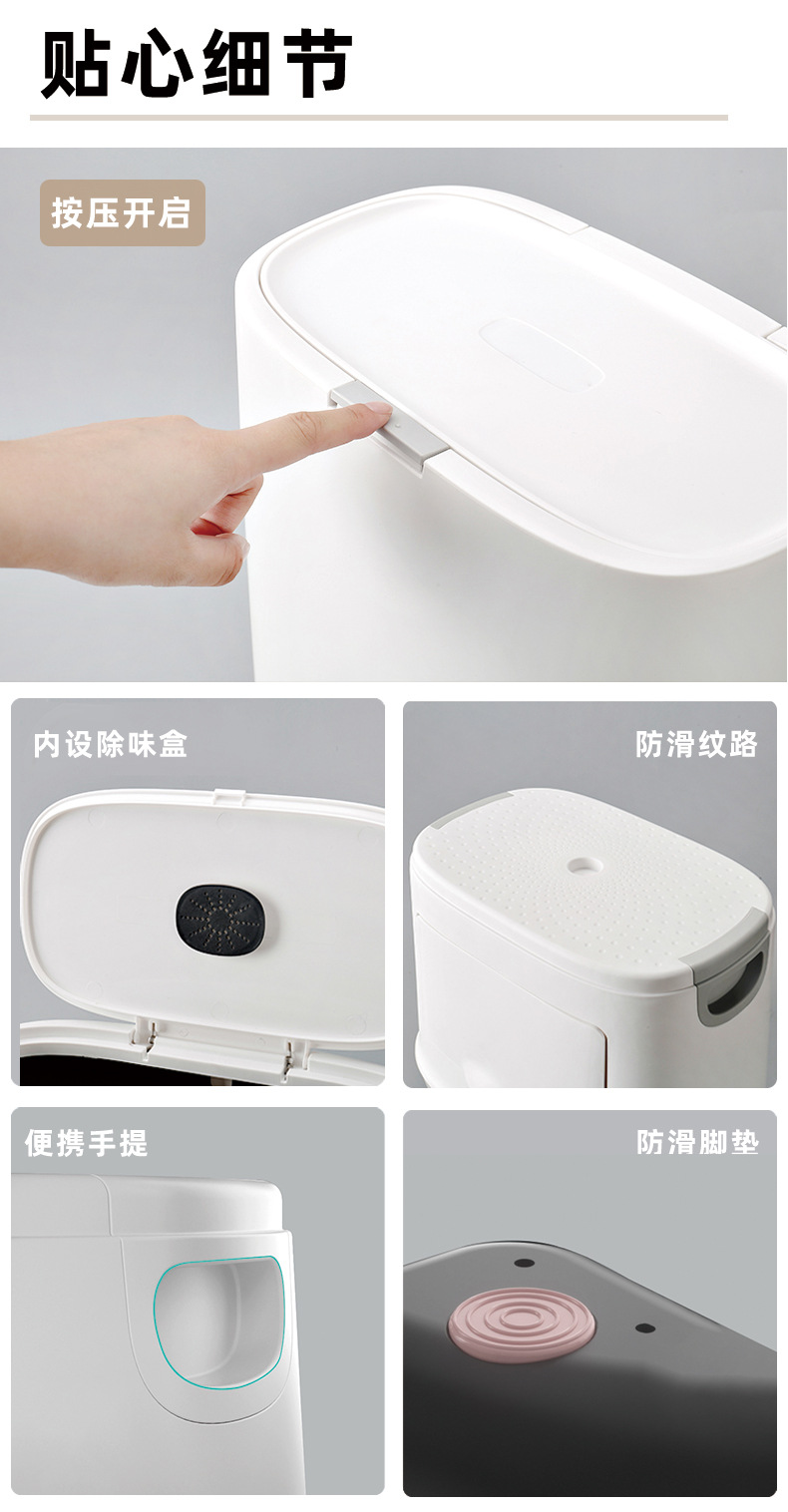 贴心细节

按压开启

内设除味盒

防滑纹路

便携手提

防滑脚垫